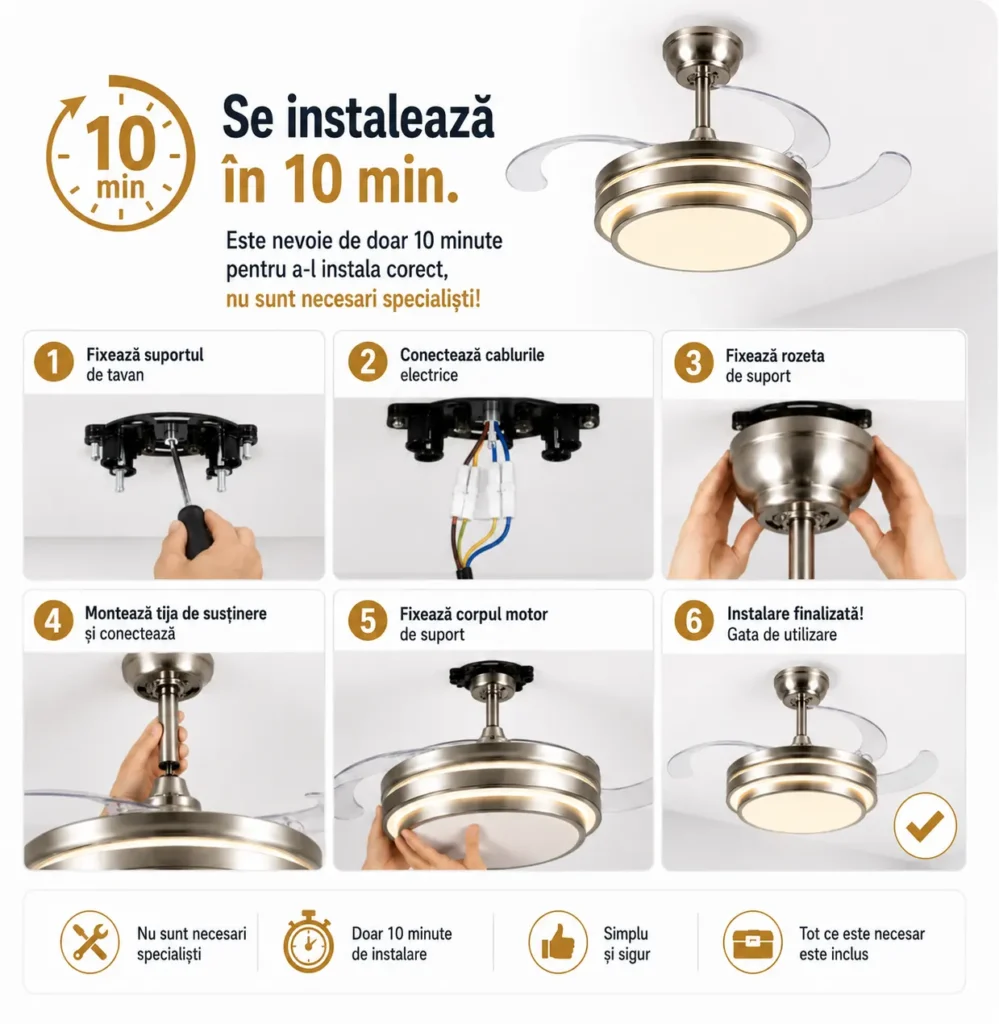 10 min

Se instalează în 10 min.

Este nevoie de doar 10 minute pentru a-l instala corect, nu sunt necesari specialiști!

1 Fixează suportul de tavan

2 Conectează cablurile electrice

3 Fixează rozeta de suport

4 Montează tija de susținere și conectează

5 Fixează corpul motor de suport

6 Instalare finalizată! Gata de utilizare

Nu sunt necesari specialiști

Doar 10 minute de instalare

Simplu și sigur

Tot ce este necesar este inclus