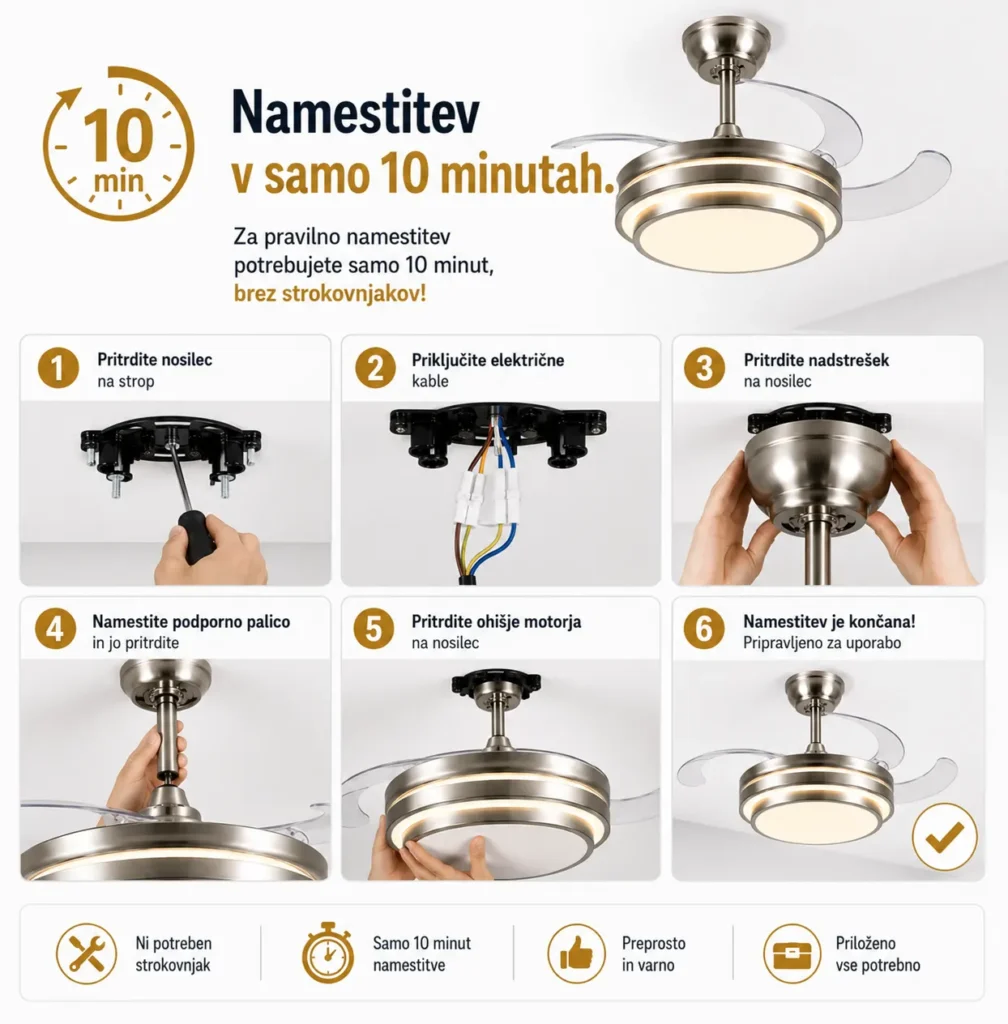 10 min

Namestitev
v samo 10 minutah.

Za pravilno namestitev potrebujete samo 10 minut, brez strokovnjakov!

1 Pritrdite nosilec na strop

2 Priključite električne kable

3 Pritrdite nadstrešek na nosilec

4 Namestite podporno palico in jo pritrdite

5 Pritrdite ohišje motorja na nosilec

6 Namestitev je končana! Pripravljeno za uporabo

Ni potreben strokovnjak

Samo 10 minut namestitve

Preprosto in varno

Priloženo vse potrebno